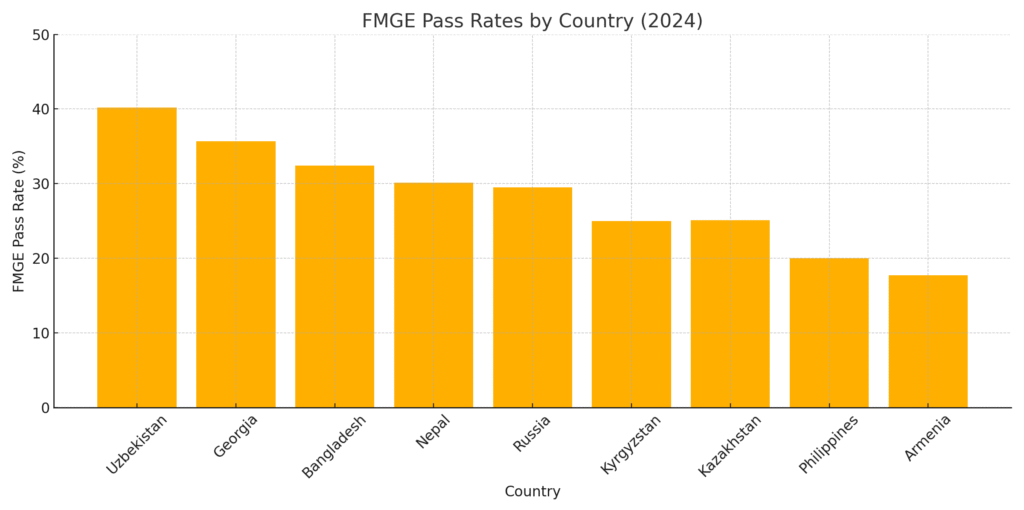 FMGE Pass Rates by Country (2024)

FMGE Pass Rate (%)

50
40
30
20
10
0

Uzbekistan
Georgia
Bangladesh
Nepal
Russia
Kyrgyzstan
Kazakhstan
Philippines
Armenia

Country